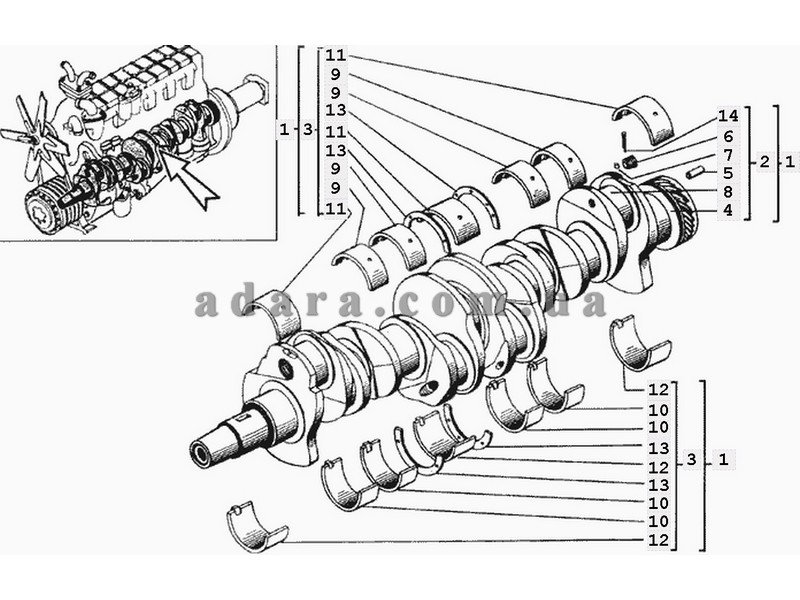 1 3
11
9
9
13
11
13
9
9
11

14
6
7
5
8
4
2 1

adara.com.ua

12
10
10
13
12
13
10
10
12
3 1